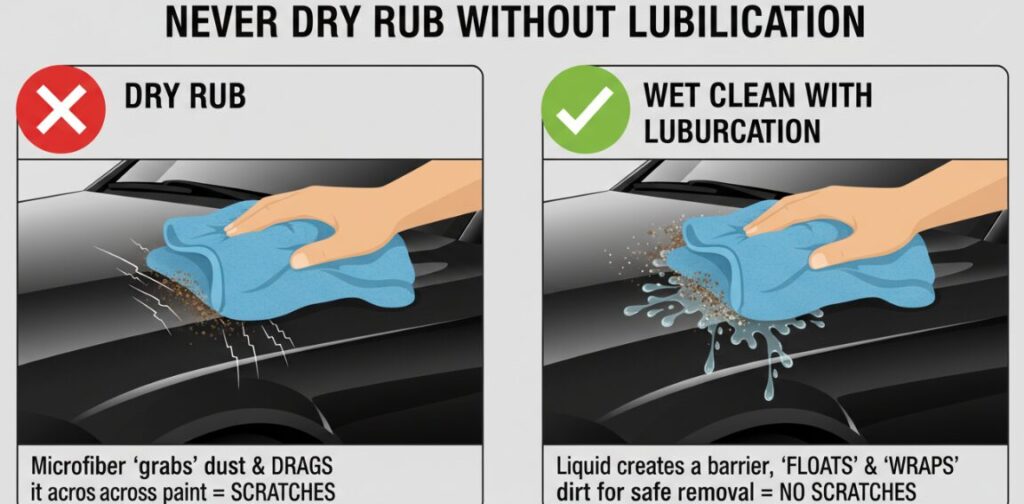 NEVER DRY RUB WITHOUT LUBILICATION

DRY RUB

Microfiber 'grabs' dust & DRAGS it acros across paint = SCRATCHES

WET CLEAN WITH LUBURCATION

Liquid creates a barrier, 'FLOATS' & 'WRAPS' dirt for safe removal = NO SCRATCHES